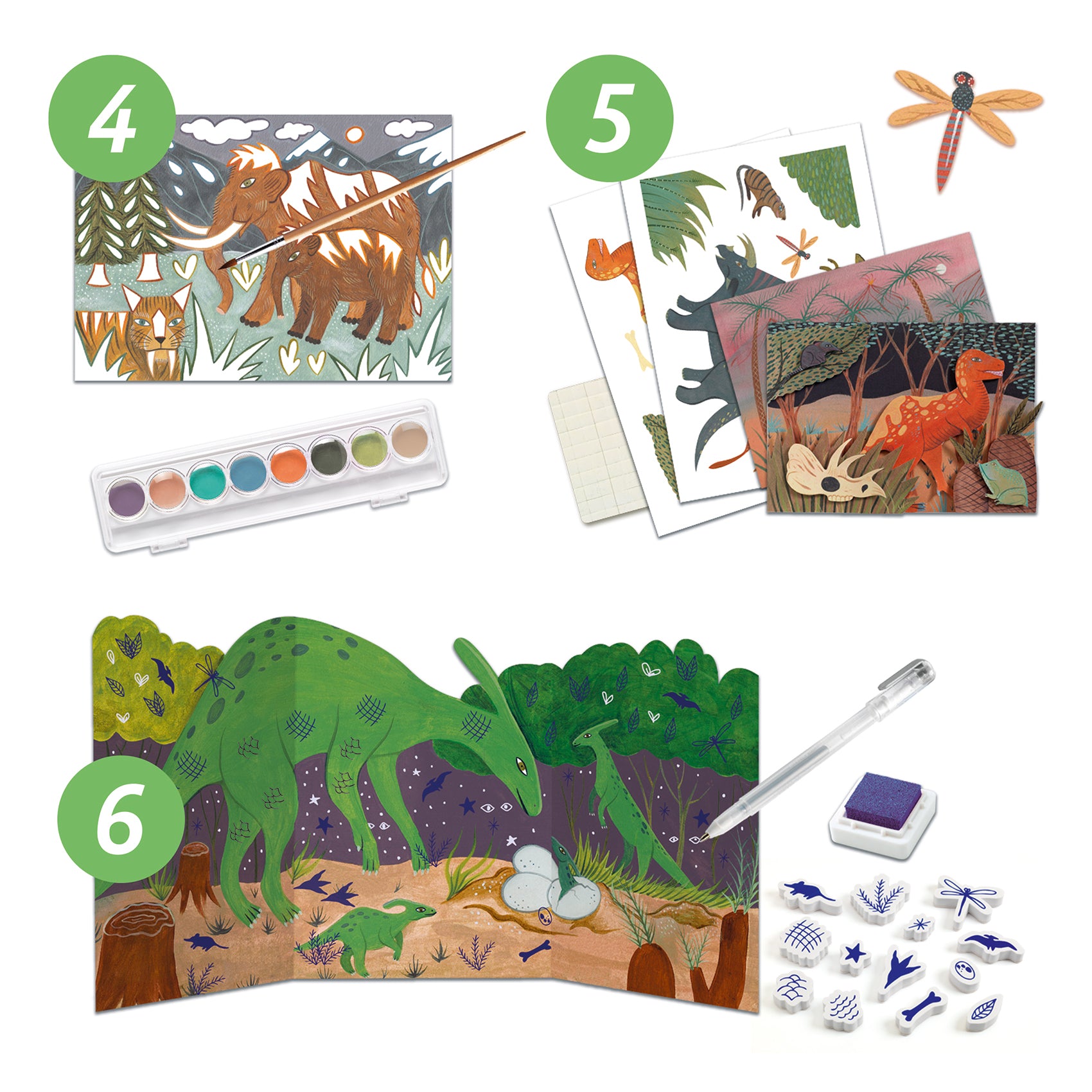 4

5

6